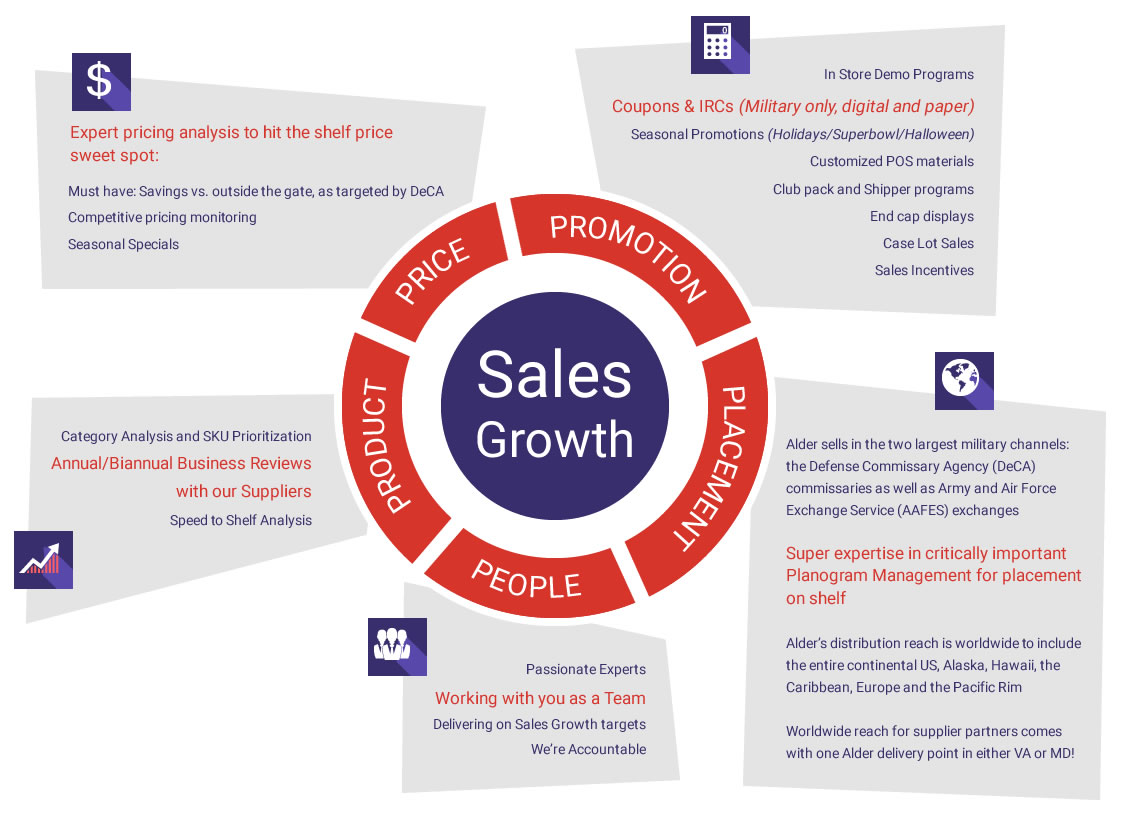 $

Expert pricing analysis to hit the shelf price sweet spot:

Must have: Savings vs. outside the gate, as targeted by DeCA

Competitive pricing monitoring

Seasonal Specials

In Store Demo Programs

Coupons & IRCs (Military only, digital and paper)

Seasonal Promotions (Holidays/Superbowl/Halloween)

Customized POS materials

Club pack and Shipper programs

End cap displays

Case Lot Sales

Sales Incentives

PRICE

PROMOTION

PLACEMENT

PEOPLE

PRODUCT

Sales Growth

Category Analysis and SKU Prioritization

Annual/Biannual Business Reviews with our Suppliers

Speed to Shelf Analysis

Alder sells in the two largest military channels: the Defense Commissary Agency (DeCA) commissaries as well as Army and Air Force Exchange Service (AAFES) exchanges

Super expertise in critically important Planogram Management for placement on shelf

Alder's distribution reach is worldwide to include the entire continental US, Alaska, Hawaii, the Caribbean, Europe and the Pacific Rim

Worldwide reach for supplier partners comes with one Alder delivery point in either VA or MD!

Passionate Experts

Working with you as a Team

Delivering on Sales Growth targets

We're Accountable